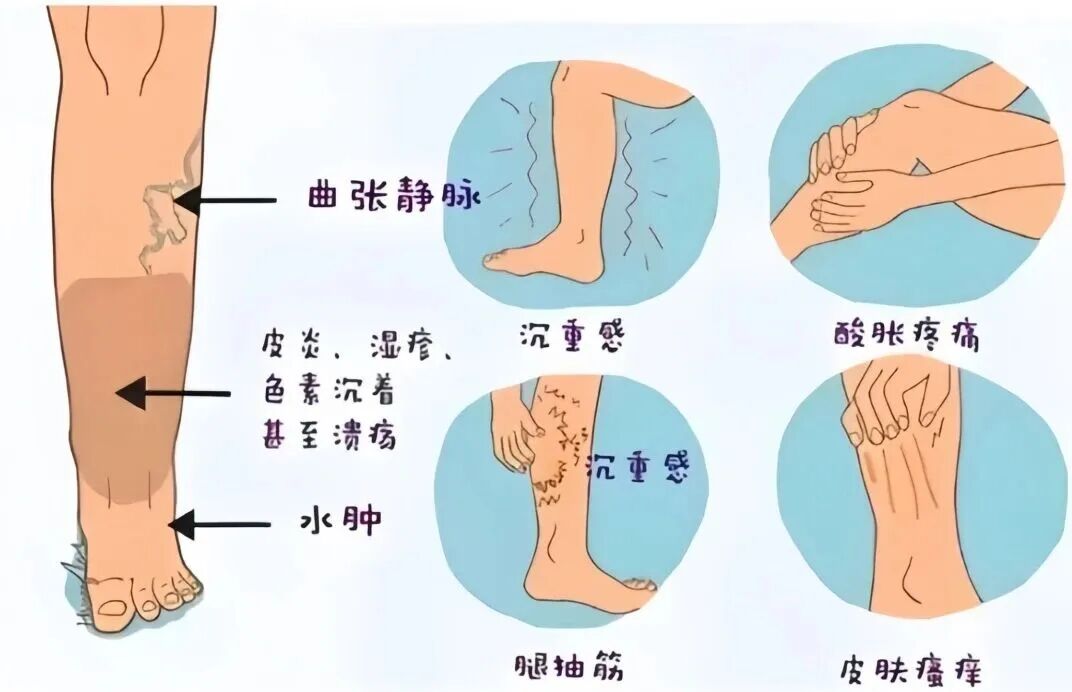 曲张静脉

皮炎、湿疹、色素沉着甚至溃疡

水肿

沉重感

酸胀疼痛

沉重感

腿抽筋

皮肤瘙痒